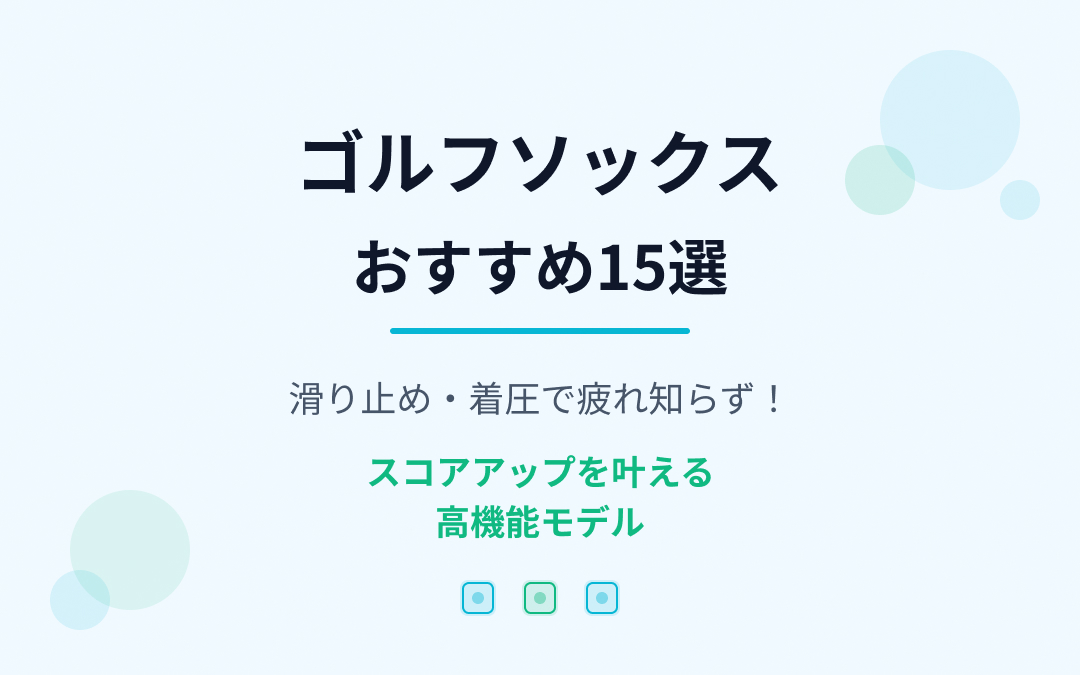 ゴルフソックス
おすすめ15選

滑り止め・着圧で疲れ知らず！

スコアアップを叶える
高機能モデル